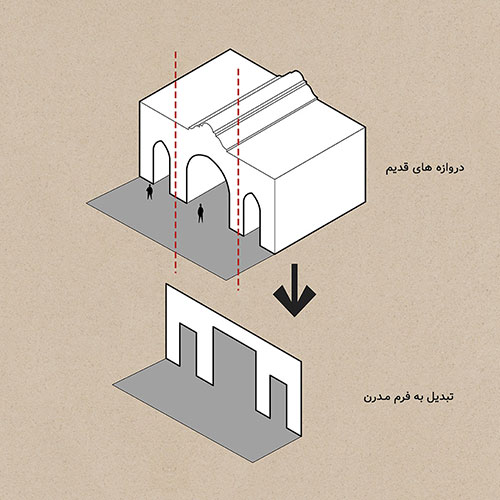 دروازه های قدیم

تبدیل به فرم مدرن